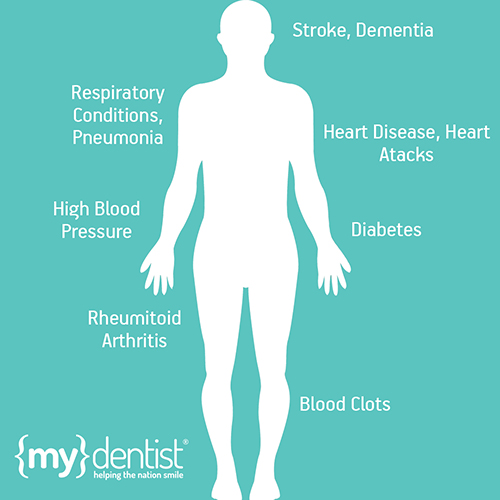 Stroke, Dementia

Respiratory Conditions, Pneumonia

Heart Disease, Heart Atacks

High Blood Pressure

Diabetes

Rheumitoid Arthritis

Blood Clots

{my}dentist®
helping the nation smile